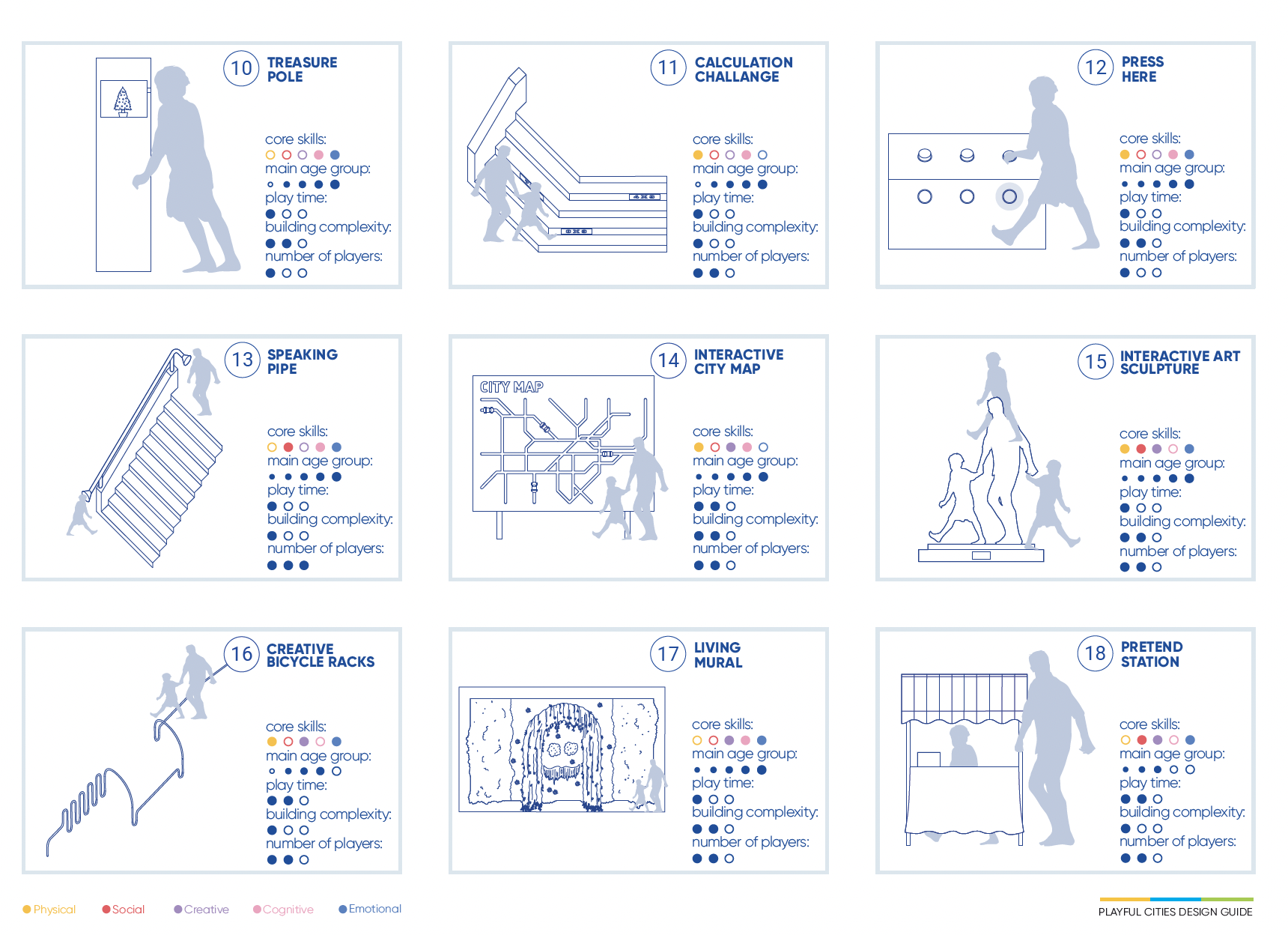 10 TREASURE POLE

core skills:
main age group:
play time:
building complexity:
number of players:

11 CALCULATION CHALLANGE

core skills:
main age group:
play time:
building complexity:
number of players:

12 PRESS HERE

core skills:
main age group:
play time:
building complexity:
number of players:

13 SPEAKING PIPE

core skills:
main age group:
play time:
building complexity:
number of players:

14 INTERACTIVE CITY MAP

CITY MAP

core skills:
main age group:
play time:
building complexity:
number of players:

15 INTERACTIVE ART SCULPTURE

core skills:
main age group:
play time:
building complexity:
number of players:

16 CREATIVE BICYCLE RACKS

core skills:
main age group:
play time:
building complexity:
number of players:

17 LIVING MURAL

core skills:
main age group:
play time:
building complexity:
number of players:

18 PRETEND STATION

core skills:
main age group:
play time:
building complexity:
number of players:

Physical Social Creative Cognitive Emotional

PLAYFUL CITIES DESIGN GUIDE